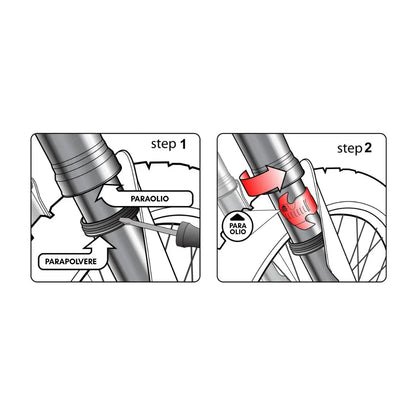 step 1

PARAOLIO

PARAPOLVERE

step 2

PARA OLIO